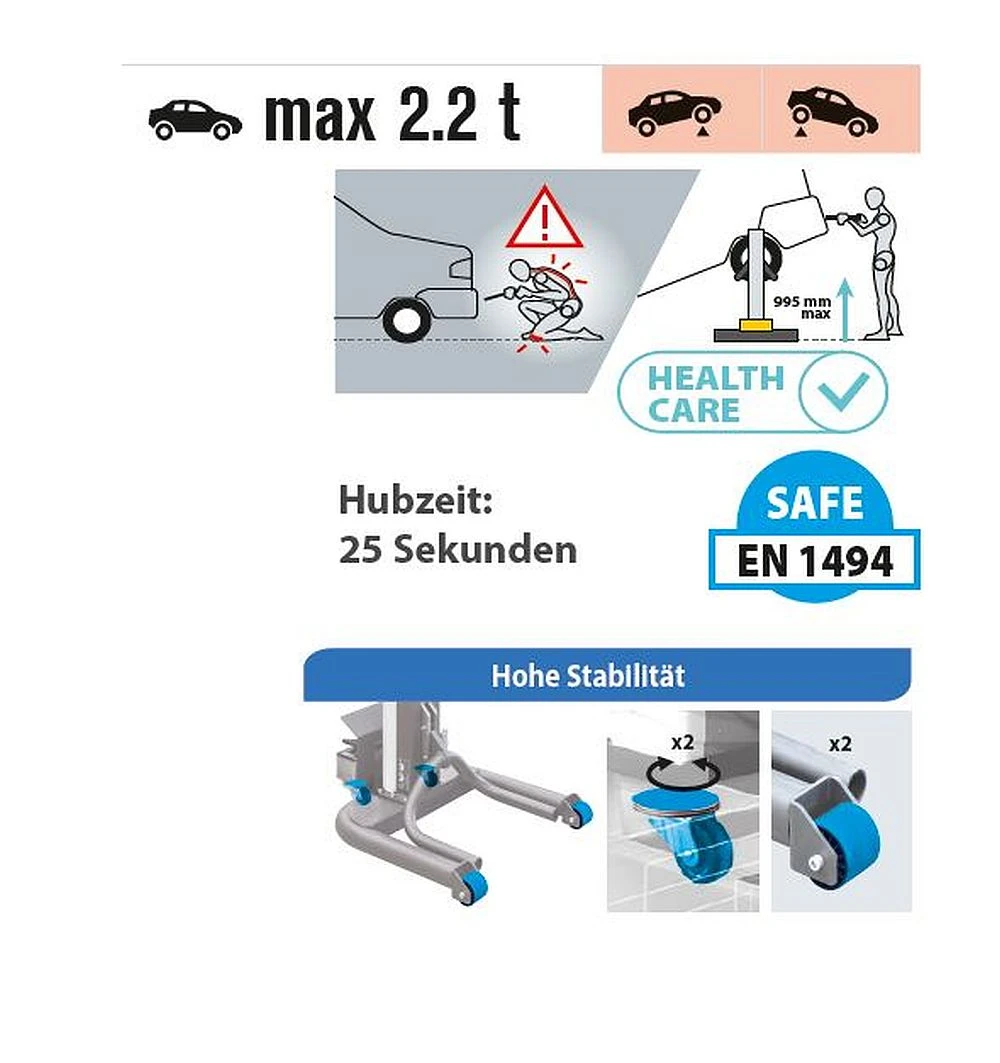 max 2.2 t

995 mm max

HEALTH CARE

Hubzeit:
25 Sekunden

SAFE
EN 1494

Hohe Stabilität

x2

x2