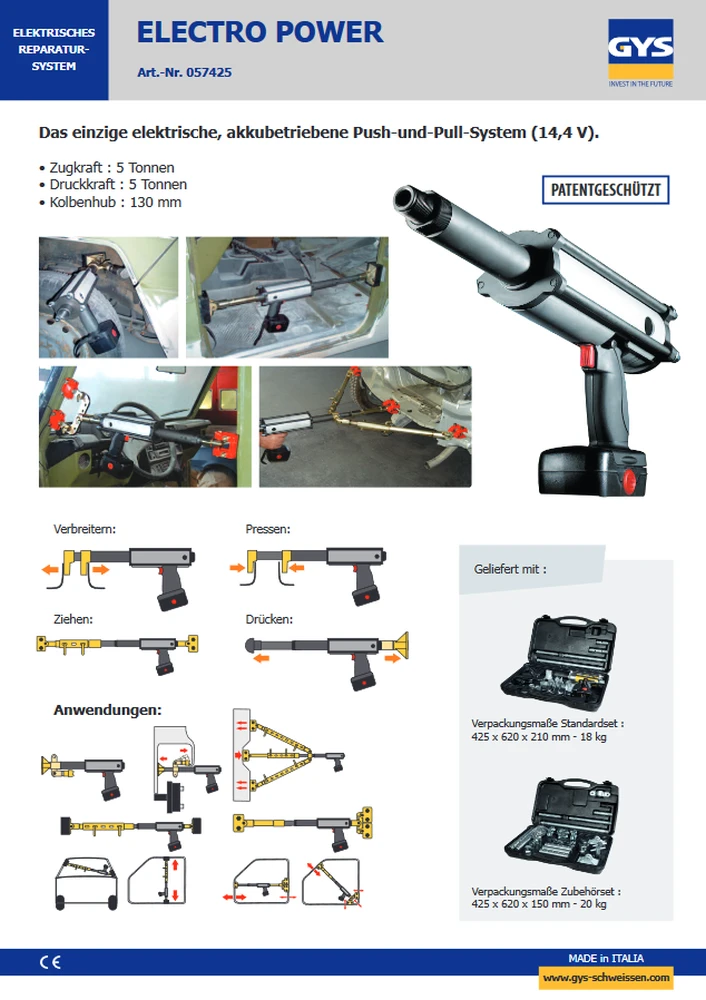 ELEKTRISCHES REPARATUR-SYSTEM

ELECTRO POWER

Art.-Nr. 057425

GYS
INVEST IN THE FUTURE

Das einzige elektrische, akkubetriebene Push-und-Pull-System (14,4 V).

• Zugkraft : 5 Tonnen
• Druckkraft : 5 Tonnen
• Kolbenhub : 130 mm

PATENTGESCHÜTZT

Verbreitern:

Pressen:

Ziehen:

Drücken:

Anwendungen:

Geliefert mit :

Verpackungsmaße Standardset :
425 x 620 x 210 mm - 18 kg

Verpackungsmaße Zubehörset :
425 x 620 x 150 mm - 20 kg

CE

MADE in ITALIA

www.gys-schweissen.com