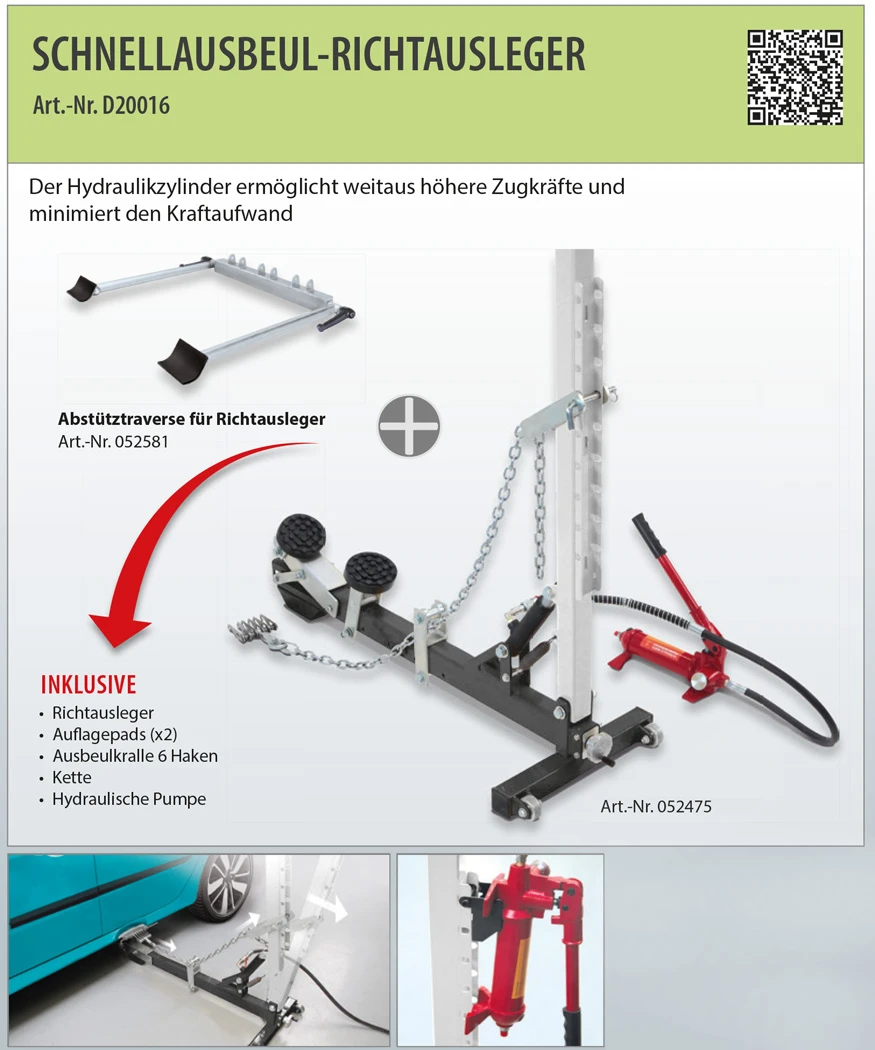 SCHNELLAUSBEUL-RICHTAUSLEGER

Art.-Nr. D20016

Der Hydraulikzylinder ermöglicht weitaus höhere Zugkräfte und minimiert den Kraftaufwand

Abstütztraverse für Richtausleger
Art.-Nr. 052581

INKLUSIVE
• Richtausleger
• Auflagepads (x2)
• Ausbeulkralle 6 Haken
• Kette
• Hydraulische Pumpe

Art.-Nr. 052475